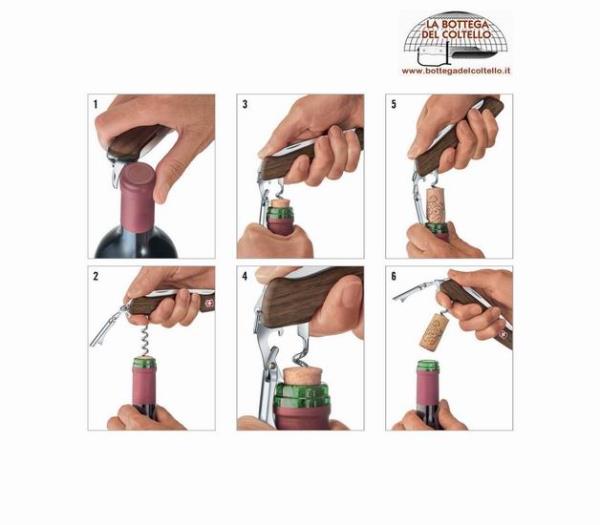 LA BOTTEGA DEL COLTELLO
www.bottegadelcoltello.it

1

3

5

2

4

6